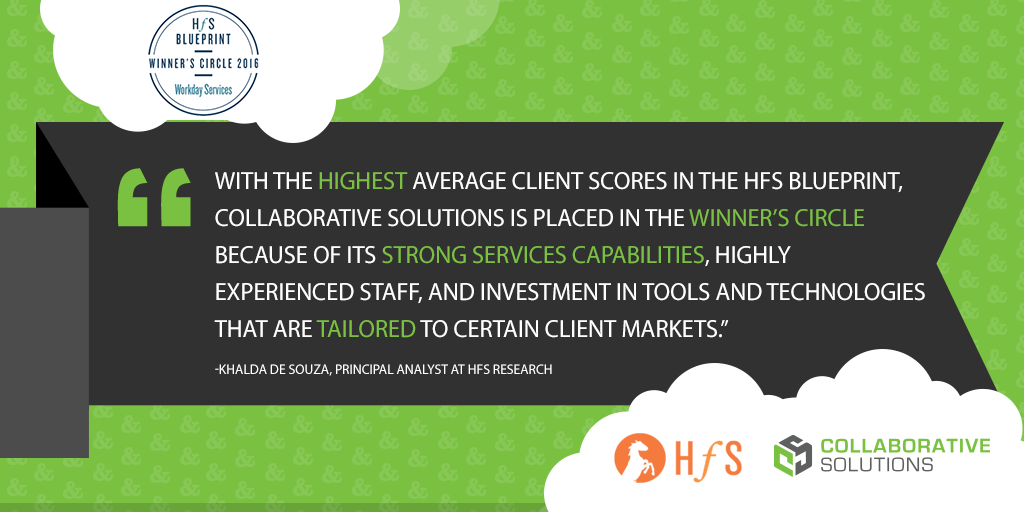 HfS BLUEPRINT WINNER'S CIRCLE 2016 Workday Services

"WITH THE HIGHEST AVERAGE CLIENT SCORES IN THE HFS BLUEPRINT, COLLABORATIVE SOLUTIONS IS PLACED IN THE WINNER'S CIRCLE BECAUSE OF ITS STRONG SERVICES CAPABILITIES, HIGHLY EXPERIENCED STAFF, AND INVESTMENT IN TOOLS AND TECHNOLOGIES THAT ARE TAILORED TO CERTAIN CLIENT MARKETS."

-KHALDA DE SOUZA, PRINCIPAL ANALYST AT HFS RESEARCH

HfS

COLLABORATIVE SOLUTIONS